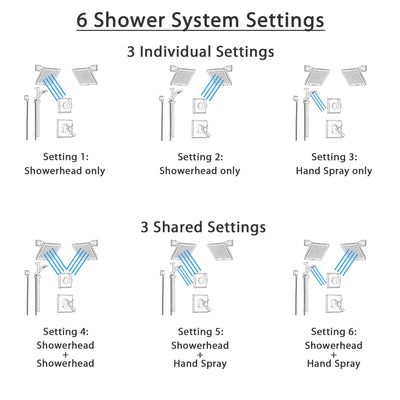 6 Shower System Settings

3 Individual Settings

Setting 1:
Showerhead only

Setting 2:
Showerhead only

Setting 3:
Hand Spray only

3 Shared Settings

Setting 4:
Showerhead
+
Showerhead

Setting 5:
Showerhead
+
Hand Spray

Setting 6:
Showerhead
+
Hand Spray