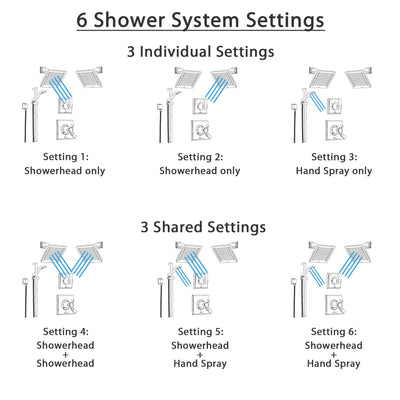 6 Shower System Settings

3 Individual Settings

Setting 1:
Showerhead only

Setting 2:
Showerhead only

Setting 3:
Hand Spray only

3 Shared Settings

Setting 4:
Showerhead
+
Showerhead

Setting 5:
Showerhead
+
Hand Spray

Setting 6:
Showerhead
+
Hand Spray