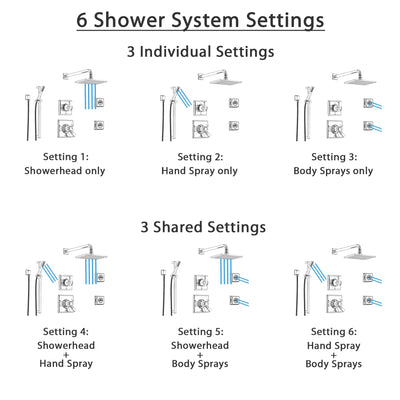 6 Shower System Settings

3 Individual Settings

Setting 1:
Showerhead only

Setting 2:
Hand Spray only

Setting 3:
Body Sprays only

3 Shared Settings

Setting 4:
Showerhead
+
Hand Spray

Setting 5:
Showerhead
+
Body Sprays

Setting 6:
Hand Spray
+
Body Sprays