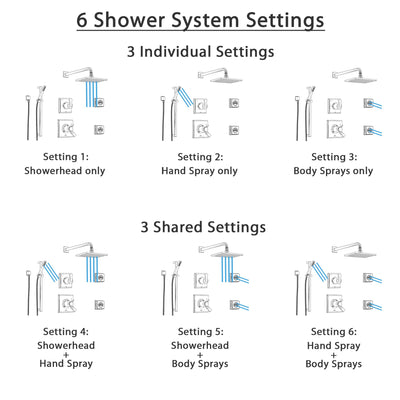 6 Shower System Settings

3 Individual Settings

Setting 1:
Showerhead only

Setting 2:
Hand Spray only

Setting 3:
Body Sprays only

3 Shared Settings

Setting 4:
Showerhead
+
Hand Spray

Setting 5:
Showerhead
+
Body Sprays

Setting 6:
Hand Spray
+
Body Sprays