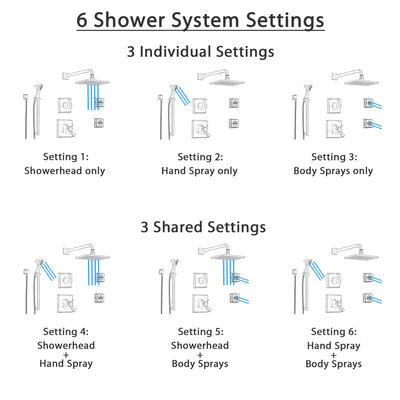 6 Shower System Settings

3 Individual Settings

Setting 1:
Showerhead only

Setting 2:
Hand Spray only

Setting 3:
Body Sprays only

3 Shared Settings

Setting 4:
Showerhead
+
Hand Spray

Setting 5:
Showerhead
+
Body Sprays

Setting 6:
Hand Spray
+
Body Sprays