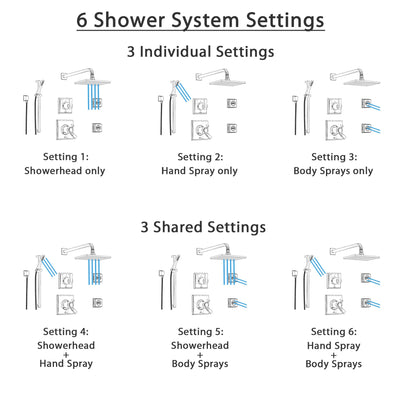 6 Shower System Settings

3 Individual Settings

Setting 1:
Showerhead only

Setting 2:
Hand Spray only

Setting 3:
Body Sprays only

3 Shared Settings

Setting 4:
Showerhead
+
Hand Spray

Setting 5:
Showerhead
+
Body Sprays

Setting 6:
Hand Spray
+
Body Sprays