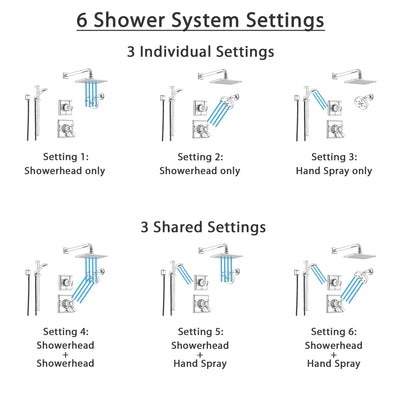 6 Shower System Settings

3 Individual Settings

Setting 1:
Showerhead only

Setting 2:
Showerhead only

Setting 3:
Hand Spray only

3 Shared Settings

Setting 4:
Showerhead
+
Showerhead

Setting 5:
Showerhead
+
Hand Spray

Setting 6:
Showerhead
+
Hand Spray