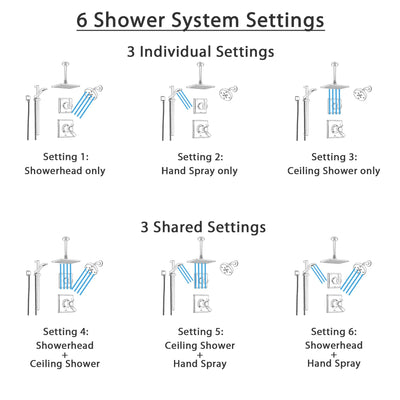 6 Shower System Settings

3 Individual Settings

Setting 1:
Showerhead only

Setting 2:
Hand Spray only

Setting 3:
Ceiling Shower only

3 Shared Settings

Setting 4:
Showerhead
+
Ceiling Shower

Setting 5:
Ceiling Shower
+
Hand Spray

Setting 6:
Showerhead
+
Hand Spray