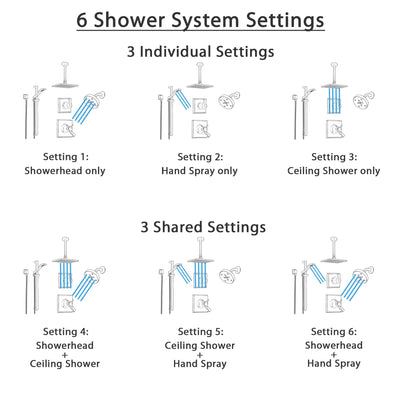 6 Shower System Settings

3 Individual Settings

Setting 1:
Showerhead only

Setting 2:
Hand Spray only

Setting 3:
Ceiling Shower only

3 Shared Settings

Setting 4:
Showerhead
+
Ceiling Shower

Setting 5:
Ceiling Shower
+
Hand Spray

Setting 6:
Showerhead
+
Hand Spray