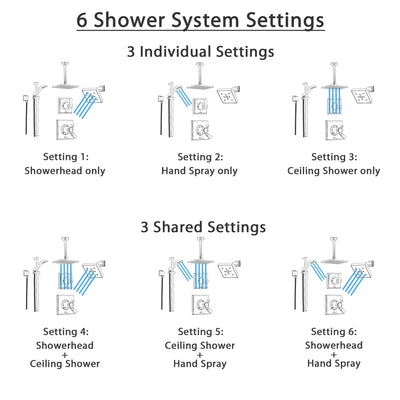 6 Shower System Settings

3 Individual Settings

Setting 1:
Showerhead only

Setting 2:
Hand Spray only

Setting 3:
Ceiling Shower only

3 Shared Settings

Setting 4:
Showerhead
+
Ceiling Shower

Setting 5:
Ceiling Shower
+
Hand Spray

Setting 6:
Showerhead
+
Hand Spray