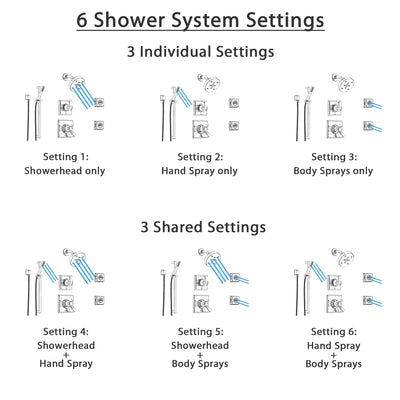 6 Shower System Settings

3 Individual Settings

Setting 1:
Showerhead only

Setting 2:
Hand Spray only

Setting 3:
Body Sprays only

3 Shared Settings

Setting 4:
Showerhead
+
Hand Spray

Setting 5:
Showerhead
+
Body Sprays

Setting 6:
Hand Spray
+
Body Sprays