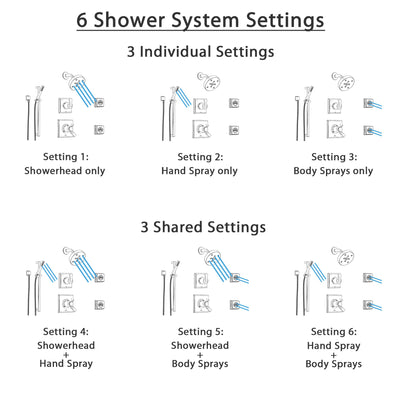 6 Shower System Settings

3 Individual Settings

Setting 1:
Showerhead only

Setting 2:
Hand Spray only

Setting 3:
Body Sprays only

3 Shared Settings

Setting 4:
Showerhead
+
Hand Spray

Setting 5:
Showerhead
+
Body Sprays

Setting 6:
Hand Spray
+
Body Sprays