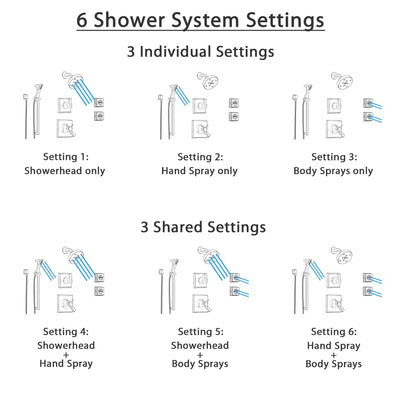 6 Shower System Settings

3 Individual Settings

Setting 1:
Showerhead only

Setting 2:
Hand Spray only

Setting 3:
Body Sprays only

3 Shared Settings

Setting 4:
Showerhead
+
Hand Spray

Setting 5:
Showerhead
+
Body Sprays

Setting 6:
Hand Spray
+
Body Sprays