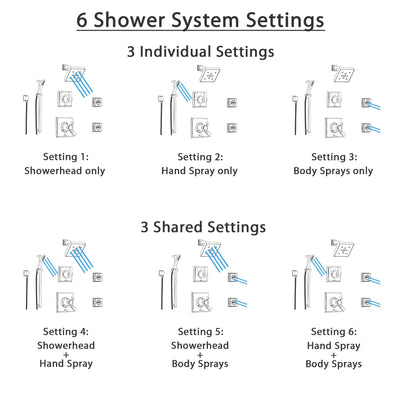 6 Shower System Settings

3 Individual Settings

Setting 1:
Showerhead only

Setting 2:
Hand Spray only

Setting 3:
Body Sprays only

3 Shared Settings

Setting 4:
Showerhead
+
Hand Spray

Setting 5:
Showerhead
+
Body Sprays

Setting 6:
Hand Spray
+
Body Sprays