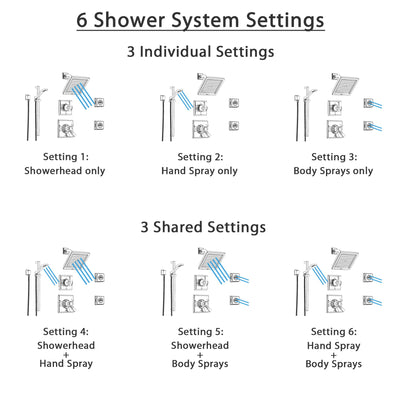 6 Shower System Settings

3 Individual Settings

Setting 1:
Showerhead only

Setting 2:
Hand Spray only

Setting 3:
Body Sprays only

3 Shared Settings

Setting 4:
Showerhead
+
Hand Spray

Setting 5:
Showerhead
+
Body Sprays

Setting 6:
Hand Spray
+
Body Sprays