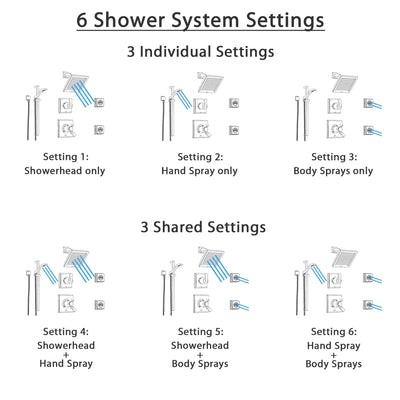 6 Shower System Settings

3 Individual Settings

Setting 1:
Showerhead only

Setting 2:
Hand Spray only

Setting 3:
Body Sprays only

3 Shared Settings

Setting 4:
Showerhead
+
Hand Spray

Setting 5:
Showerhead
+
Body Sprays

Setting 6:
Hand Spray
+
Body Sprays