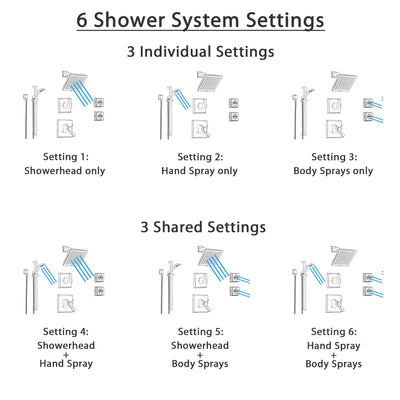 6 Shower System Settings

3 Individual Settings

Setting 1:
Showerhead only

Setting 2:
Hand Spray only

Setting 3:
Body Sprays only

3 Shared Settings

Setting 4:
Showerhead
+
Hand Spray

Setting 5:
Showerhead
+
Body Sprays

Setting 6:
Hand Spray
+
Body Sprays