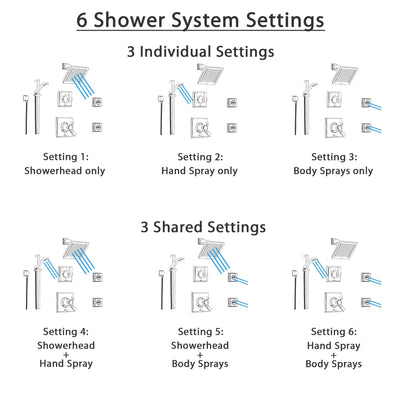 6 Shower System Settings

3 Individual Settings

Setting 1:
Showerhead only

Setting 2:
Hand Spray only

Setting 3:
Body Sprays only

3 Shared Settings

Setting 4:
Showerhead
+
Hand Spray

Setting 5:
Showerhead
+
Body Sprays

Setting 6:
Hand Spray
+
Body Sprays