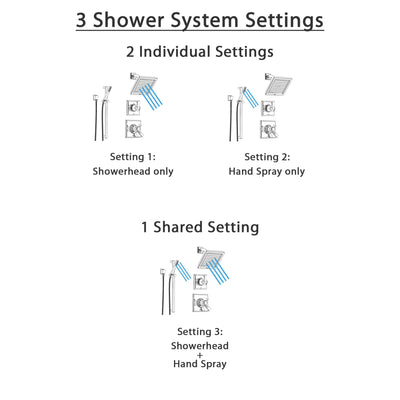 3 Shower System Settings

2 Individual Settings

Setting 1:
Showerhead only

Setting 2:
Hand Spray only

1 Shared Setting

Setting 3:
Showerhead
+
Hand Spray