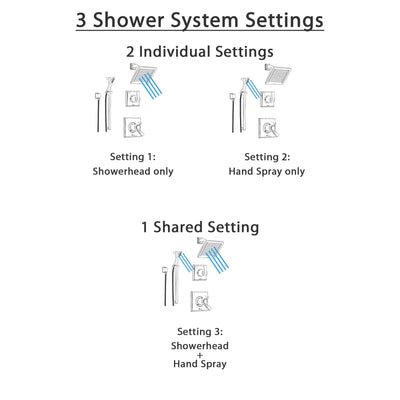 3 Shower System Settings

2 Individual Settings

Setting 1:
Showerhead only

Setting 2:
Hand Spray only

1 Shared Setting

Setting 3:
Showerhead
+
Hand Spray