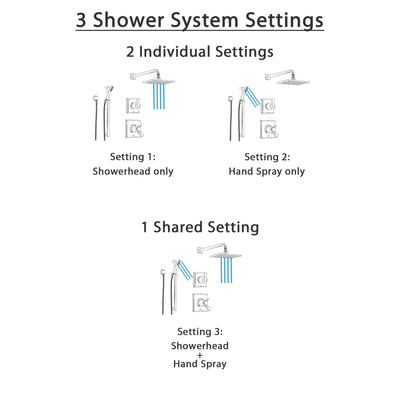 3 Shower System Settings

2 Individual Settings

Setting 1:
Showerhead only

Setting 2:
Hand Spray only

1 Shared Setting

Setting 3:
Showerhead
+
Hand Spray