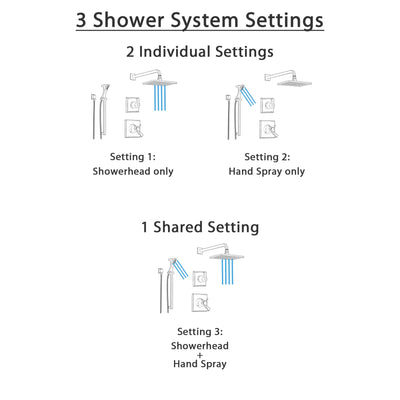 3 Shower System Settings

2 Individual Settings

Setting 1:
Showerhead only

Setting 2:
Hand Spray only

1 Shared Setting

Setting 3:
Showerhead
+
Hand Spray