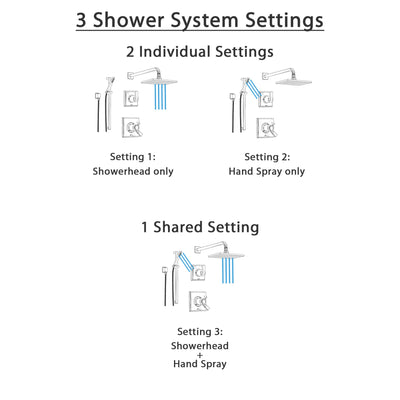 3 Shower System Settings

2 Individual Settings

Setting 1:
Showerhead only

Setting 2:
Hand Spray only

1 Shared Setting

Setting 3:
Showerhead
+
Hand Spray