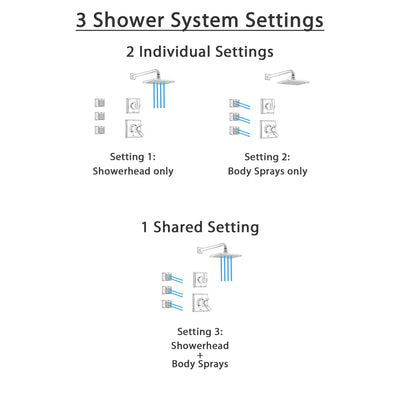 3 Shower System Settings

2 Individual Settings

Setting 1:
Showerhead only

Setting 2:
Body Sprays only

1 Shared Setting

Setting 3:
Showerhead
+
Body Sprays