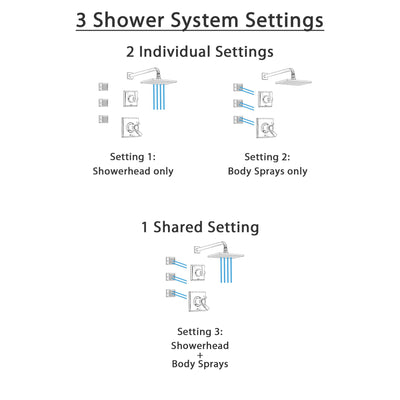 3 Shower System Settings

2 Individual Settings

Setting 1:
Showerhead only

Setting 2:
Body Sprays only

1 Shared Setting

Setting 3:
Showerhead
+
Body Sprays