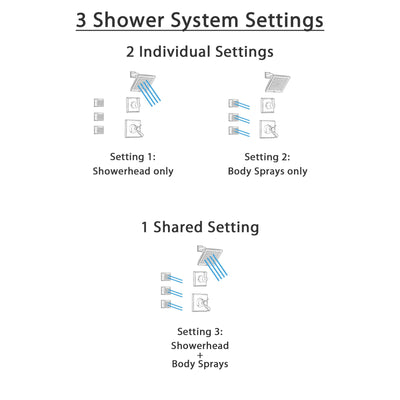 3 Shower System Settings

2 Individual Settings

Setting 1:
Showerhead only

Setting 2:
Body Sprays only

1 Shared Setting

Setting 3:
Showerhead
+
Body Sprays