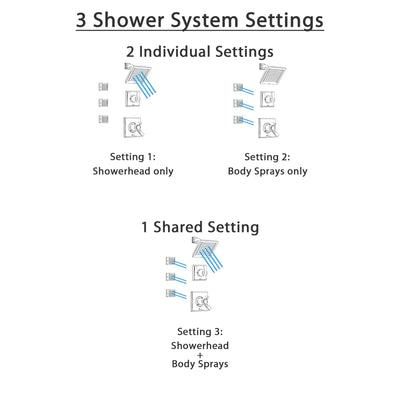 3 Shower System Settings

2 Individual Settings

Setting 1:
Showerhead only

Setting 2:
Body Sprays only

1 Shared Setting

Setting 3:
Showerhead
+
Body Sprays