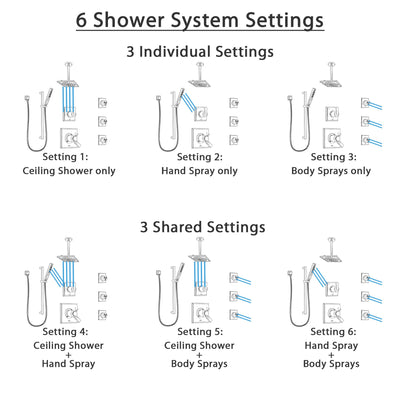 6 Shower System Settings

3 Individual Settings

Setting 1:
Ceiling Shower only

Setting 2:
Hand Spray only

Setting 3:
Body Sprays only

3 Shared Settings

Setting 4:
Ceiling Shower
+
Hand Spray

Setting 5:
Ceiling Shower
+
Body Sprays

Setting 6:
Hand Spray
+
Body Sprays