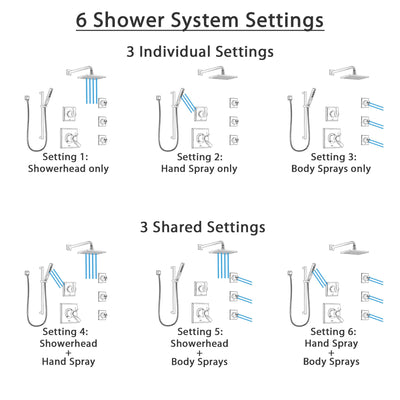 6 Shower System Settings

3 Individual Settings

Setting 1:
Showerhead only

Setting 2:
Hand Spray only

Setting 3:
Body Sprays only

3 Shared Settings

Setting 4:
Showerhead
+
Hand Spray

Setting 5:
Showerhead
+
Body Sprays

Setting 6:
Hand Spray
+
Body Sprays