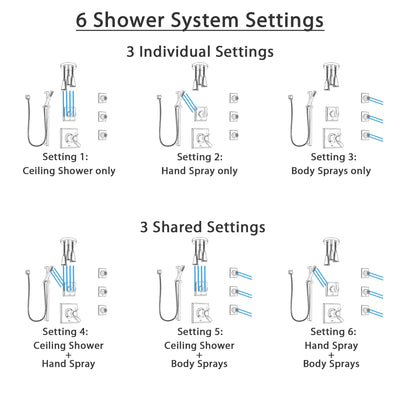 6 Shower System Settings

3 Individual Settings

Setting 1:
Ceiling Shower only

Setting 2:
Hand Spray only

Setting 3:
Body Sprays only

3 Shared Settings

Setting 4:
Ceiling Shower
+
Hand Spray

Setting 5:
Ceiling Shower
+
Body Sprays

Setting 6:
Hand Spray
+
Body Sprays