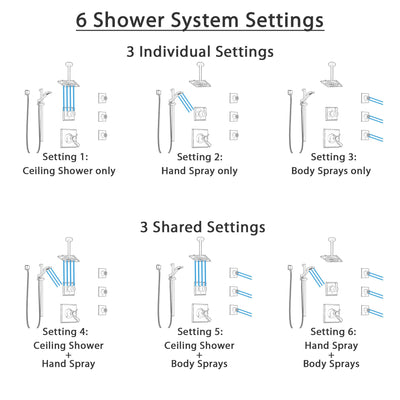 6 Shower System Settings

3 Individual Settings

Setting 1:
Ceiling Shower only

Setting 2:
Hand Spray only

Setting 3:
Body Sprays only

3 Shared Settings

Setting 4:
Ceiling Shower
+
Hand Spray

Setting 5:
Ceiling Shower
+
Body Sprays

Setting 6:
Hand Spray
+
Body Sprays