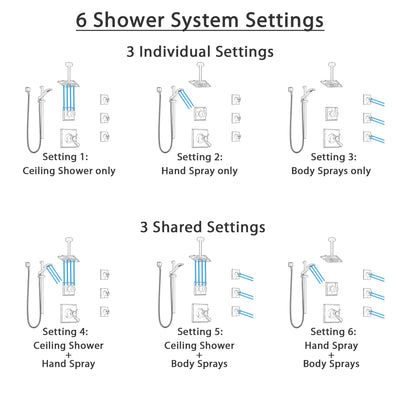 6 Shower System Settings

3 Individual Settings

Setting 1:
Ceiling Shower only

Setting 2:
Hand Spray only

Setting 3:
Body Sprays only

3 Shared Settings

Setting 4:
Ceiling Shower
+
Hand Spray

Setting 5:
Ceiling Shower
+
Body Sprays

Setting 6:
Hand Spray
+
Body Sprays