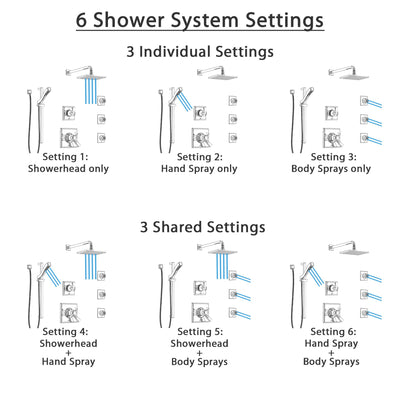 6 Shower System Settings

3 Individual Settings

Setting 1:
Showerhead only

Setting 2:
Hand Spray only

Setting 3:
Body Sprays only

3 Shared Settings

Setting 4:
Showerhead
+
Hand Spray

Setting 5:
Showerhead
+
Body Sprays

Setting 6:
Hand Spray
+
Body Sprays