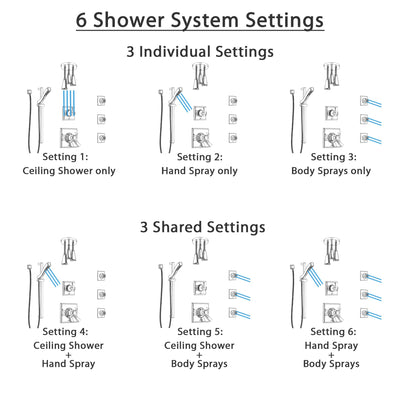 6 Shower System Settings

3 Individual Settings

Setting 1:
Ceiling Shower only

Setting 2:
Hand Spray only

Setting 3:
Body Sprays only

3 Shared Settings

Setting 4:
Ceiling Shower
+
Hand Spray

Setting 5:
Ceiling Shower
+
Body Sprays

Setting 6:
Hand Spray
+
Body Sprays