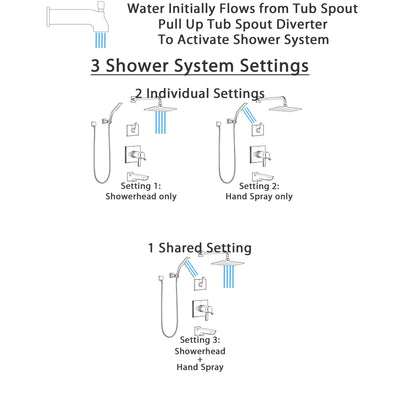 Water Initially Flows from Tub Spout
Pull Up Tub Spout Diverter
To Activate Shower System

3 Shower System Settings

2 Individual Settings

Setting 1:
Showerhead only

Setting 2:
Hand Spray only

1 Shared Setting

Setting 3:
Showerhead
+
Hand Spray