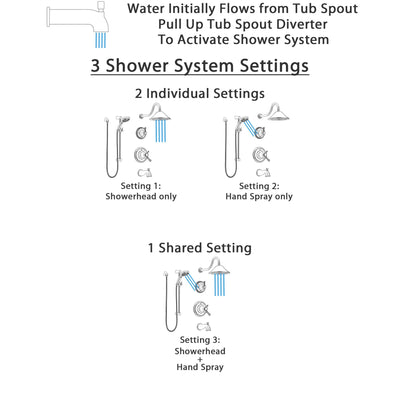 Water Initially Flows from Tub Spout
Pull Up Tub Spout Diverter
To Activate Shower System

3 Shower System Settings

2 Individual Settings

Setting 1:
Showerhead only

Setting 2:
Hand Spray only

1 Shared Setting

Setting 3:
Showerhead
+
Hand Spray