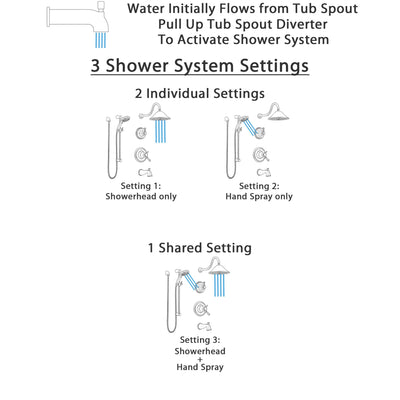 Water Initially Flows from Tub Spout
Pull Up Tub Spout Diverter
To Activate Shower System

3 Shower System Settings

2 Individual Settings

Setting 1:
Showerhead only

Setting 2:
Hand Spray only

1 Shared Setting

Setting 3:
Showerhead
+
Hand Spray