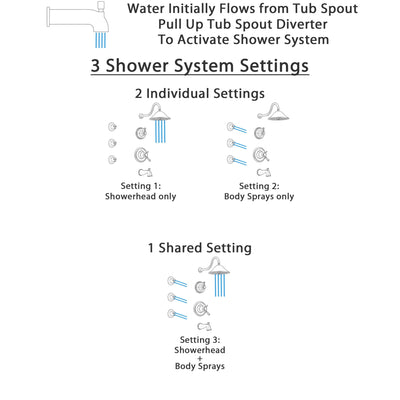 Water Initially Flows from Tub Spout
Pull Up Tub Spout Diverter
To Activate Shower System

3 Shower System Settings

2 Individual Settings

Setting 1:
Showerhead only

Setting 2:
Body Sprays only

1 Shared Setting

Setting 3:
Showerhead
+
Body Sprays