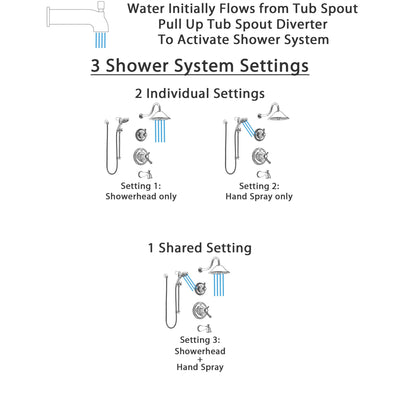 Water Initially Flows from Tub Spout
Pull Up Tub Spout Diverter
To Activate Shower System

3 Shower System Settings

2 Individual Settings

Setting 1:
Showerhead only

Setting 2:
Hand Spray only

1 Shared Setting

Setting 3:
Showerhead
+
Hand Spray