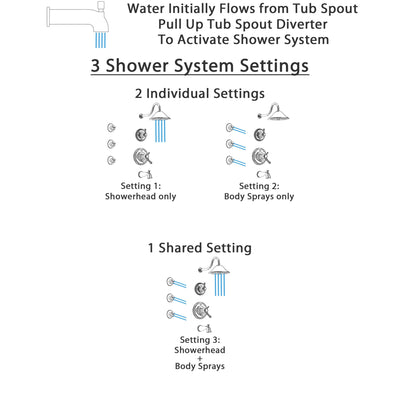 Water Initially Flows from Tub Spout
Pull Up Tub Spout Diverter
To Activate Shower System

3 Shower System Settings

2 Individual Settings

Setting 1:
Showerhead only

Setting 2:
Body Sprays only

1 Shared Setting

Setting 3:
Showerhead
+
Body Sprays