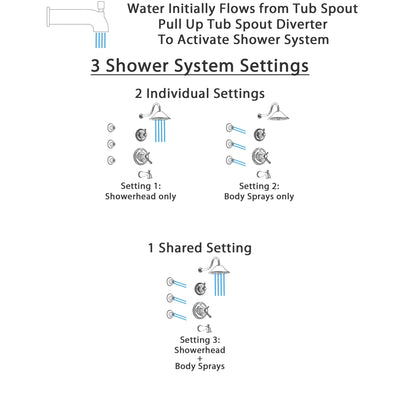 Water Initially Flows from Tub Spout
Pull Up Tub Spout Diverter
To Activate Shower System

3 Shower System Settings

2 Individual Settings

Setting 1:
Showerhead only

Setting 2:
Body Sprays only

1 Shared Setting

Setting 3:
Showerhead
+
Body Sprays