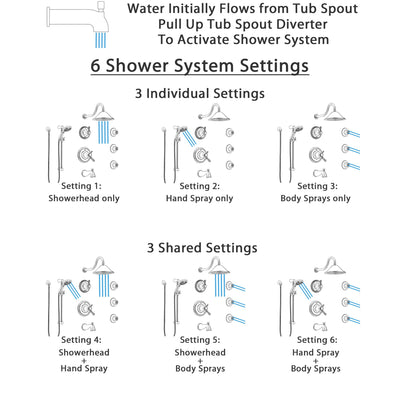 Water Initially Flows from Tub Spout
Pull Up Tub Spout Diverter
To Activate Shower System

6 Shower System Settings

3 Individual Settings

Setting 1:
Showerhead only

Setting 2:
Hand Spray only

Setting 3:
Body Sprays only

3 Shared Settings

Setting 4:
Showerhead
+
Hand Spray

Setting 5:
Showerhead
+
Body Sprays

Setting 6:
Hand Spray
+
Body Sprays