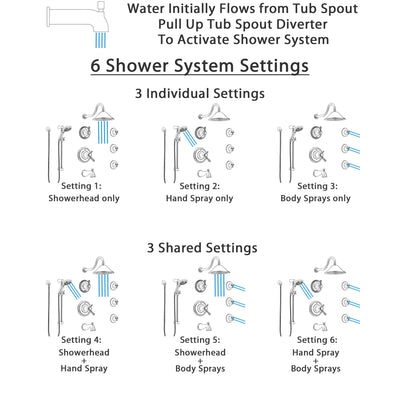 Water Initially Flows from Tub Spout
Pull Up Tub Spout Diverter
To Activate Shower System

6 Shower System Settings

3 Individual Settings

Setting 1:
Showerhead only

Setting 2:
Hand Spray only

Setting 3:
Body Sprays only

3 Shared Settings

Setting 4:
Showerhead
+
Hand Spray

Setting 5:
Showerhead
+
Body Sprays

Setting 6:
Hand Spray
+
Body Sprays