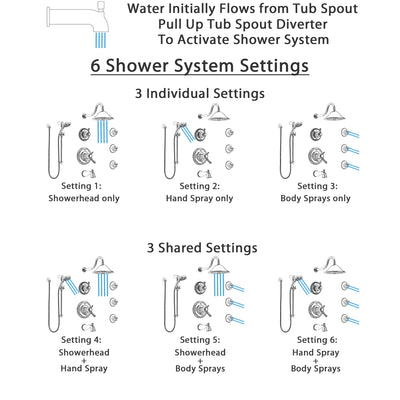 Water Initially Flows from Tub Spout
Pull Up Tub Spout Diverter
To Activate Shower System

6 Shower System Settings

3 Individual Settings

Setting 1:
Showerhead only

Setting 2:
Hand Spray only

Setting 3:
Body Sprays only

3 Shared Settings

Setting 4:
Showerhead
+
Hand Spray

Setting 5:
Showerhead
+
Body Sprays

Setting 6:
Hand Spray
+
Body Sprays