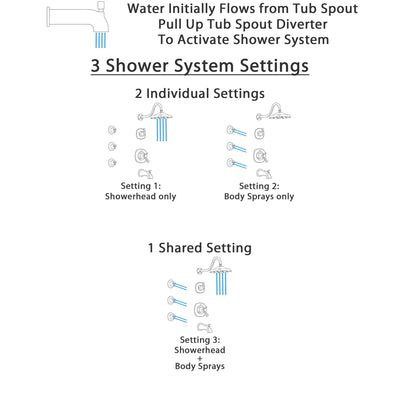 Water Initially Flows from Tub Spout
Pull Up Tub Spout Diverter
To Activate Shower System

3 Shower System Settings

2 Individual Settings

Setting 1:
Showerhead only

Setting 2:
Body Sprays only

1 Shared Setting

Setting 3:
Showerhead
+
Body Sprays