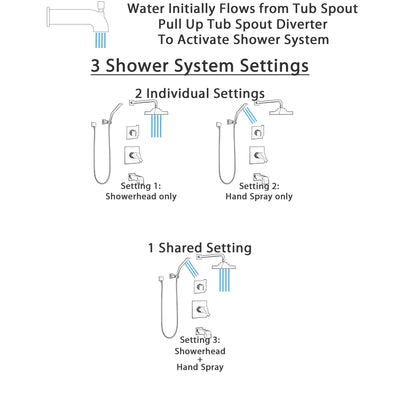 Water Initially Flows from Tub Spout
Pull Up Tub Spout Diverter
To Activate Shower System

3 Shower System Settings

2 Individual Settings

Setting 1:
Showerhead only

Setting 2:
Hand Spray only

1 Shared Setting

Setting 3:
Showerhead
+
Hand Spray