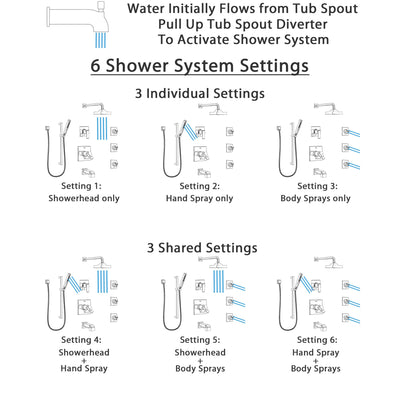 Water Initially Flows from Tub Spout
Pull Up Tub Spout Diverter
To Activate Shower System

6 Shower System Settings

3 Individual Settings

Setting 1:
Showerhead only

Setting 2:
Hand Spray only

Setting 3:
Body Sprays only

3 Shared Settings

Setting 4:
Showerhead
+
Hand Spray

Setting 5:
Showerhead
+
Body Sprays

Setting 6:
Hand Spray
+
Body Sprays