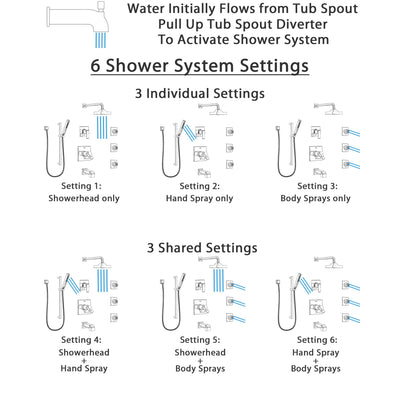 Water Initially Flows from Tub Spout
Pull Up Tub Spout Diverter
To Activate Shower System

6 Shower System Settings

3 Individual Settings

Setting 1:
Showerhead only

Setting 2:
Hand Spray only

Setting 3:
Body Sprays only

3 Shared Settings

Setting 4:
Showerhead
+
Hand Spray

Setting 5:
Showerhead
+
Body Sprays

Setting 6:
Hand Spray
+
Body Sprays