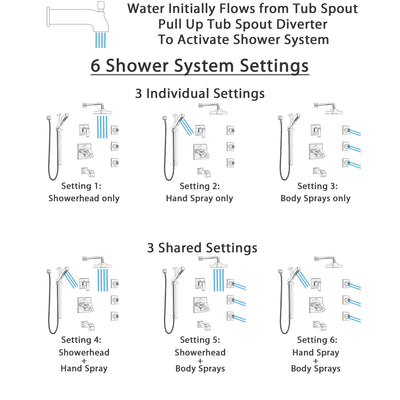 Water Initially Flows from Tub Spout
Pull Up Tub Spout Diverter
To Activate Shower System

6 Shower System Settings

3 Individual Settings

Setting 1:
Showerhead only

Setting 2:
Hand Spray only

Setting 3:
Body Sprays only

3 Shared Settings

Setting 4:
Showerhead
+
Hand Spray

Setting 5:
Showerhead
+
Body Sprays

Setting 6:
Hand Spray
+
Body Sprays