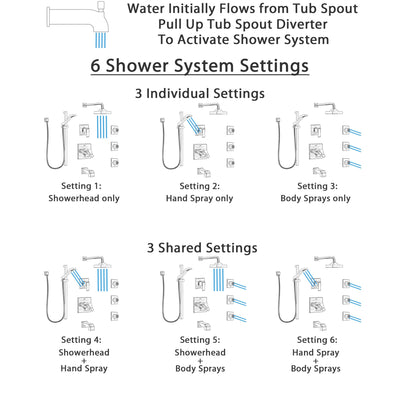 Water Initially Flows from Tub Spout
Pull Up Tub Spout Diverter
To Activate Shower System

6 Shower System Settings

3 Individual Settings

Setting 1:
Showerhead only

Setting 2:
Hand Spray only

Setting 3:
Body Sprays only

3 Shared Settings

Setting 4:
Showerhead
+
Hand Spray

Setting 5:
Showerhead
+
Body Sprays

Setting 6:
Hand Spray
+
Body Sprays